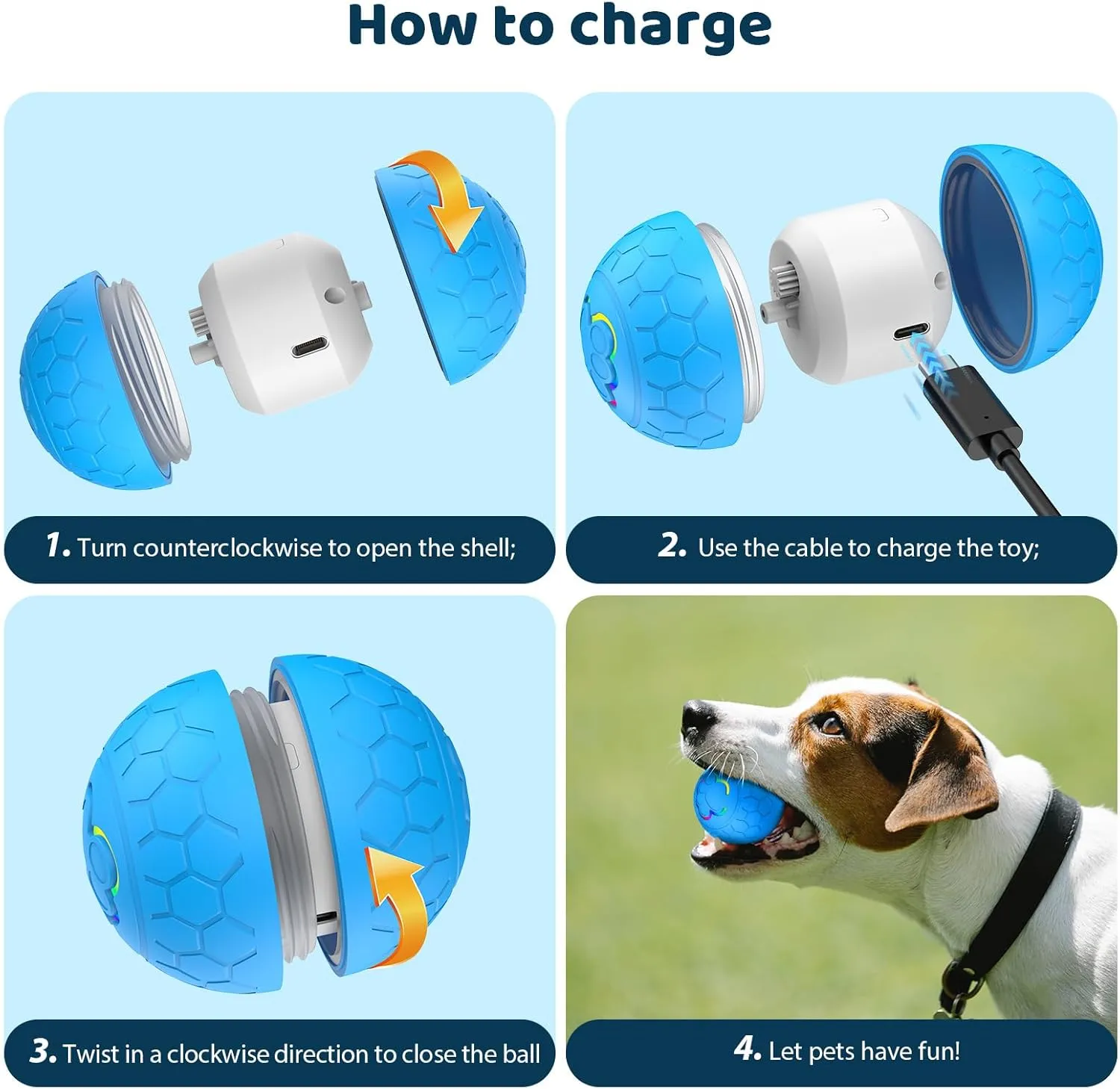 How to charge

1. Turn counterclockwise to open the shell;

2. Use the cable to charge the toy;

3. Twist in a clockwise direction to close the ball

4. Let pets have fun!